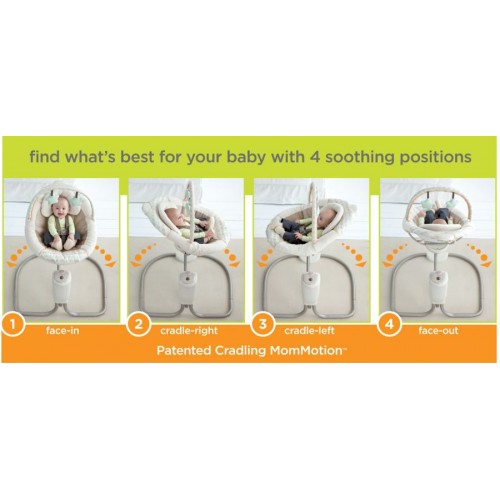 find what's best for your baby with 4 soothing positions

1 face-in

2 cradle-right

3 cradle-left

4 face-out

Patented Cradling MomMotion™