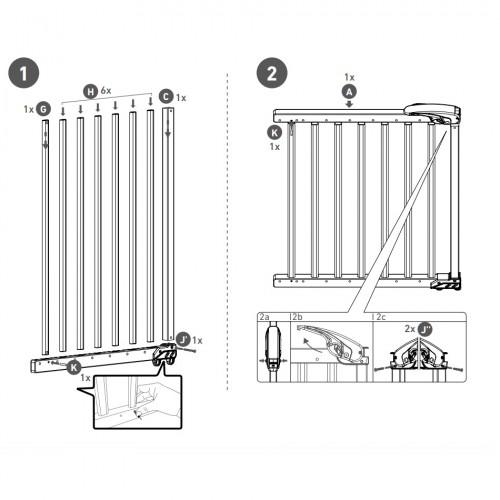 1

H 6x

1x G

C 1x

J' 1x

K

1x

2

1x

A

K

1x

2a

2b

2c

2x J''