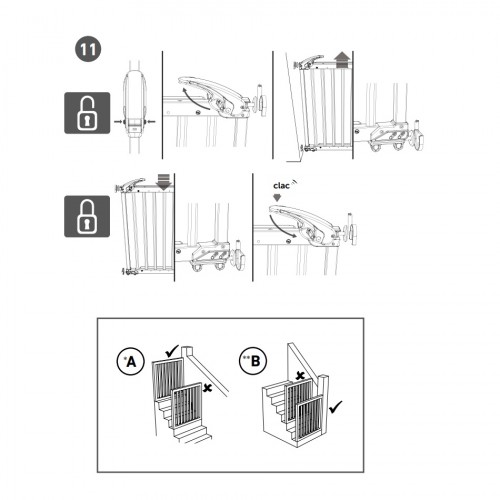 11

clac

*A

**B