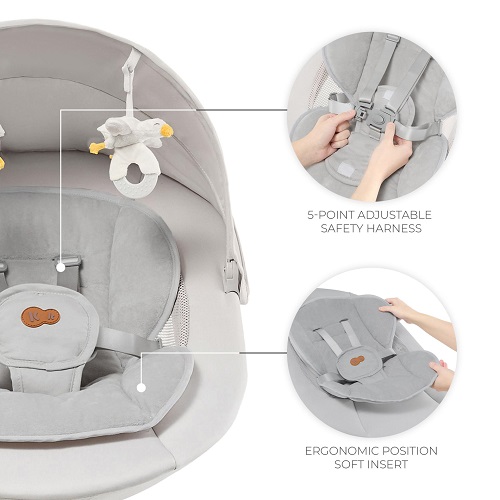 5-POINT ADJUSTABLE
SAFETY HARNESS

ERGONOMIC POSITION
SOFT INSERT