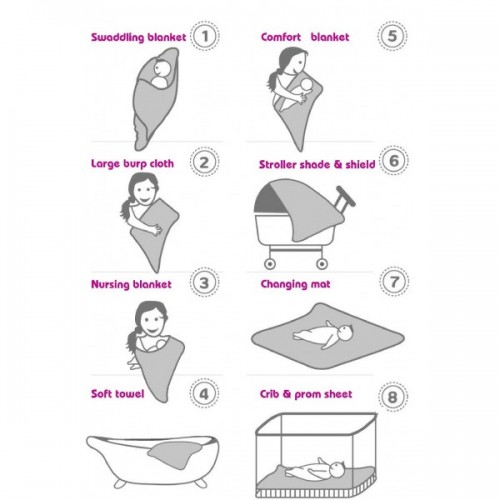 Swaddling blanket 1

Large burp cloth 2

Nursing blanket 3

Soft towel 4

Comfort blanket 5

Stroller shade & shield 6

Changing mat 7

Crib & prom sheet 8