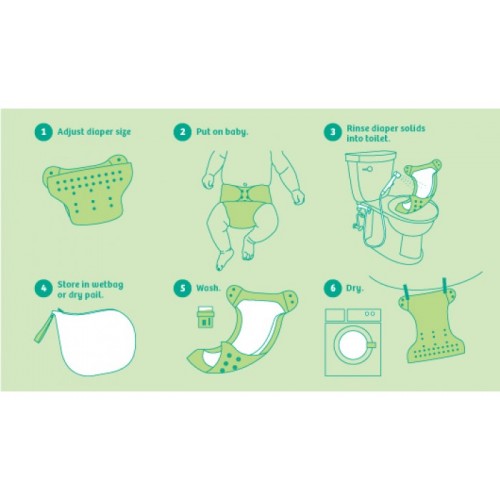 1 Adjust diaper size

2 Put on baby.

3 Rinse diaper solids into toilet.

4 Store in wetbag or dry pail.

5 Wash.

6 Dry.