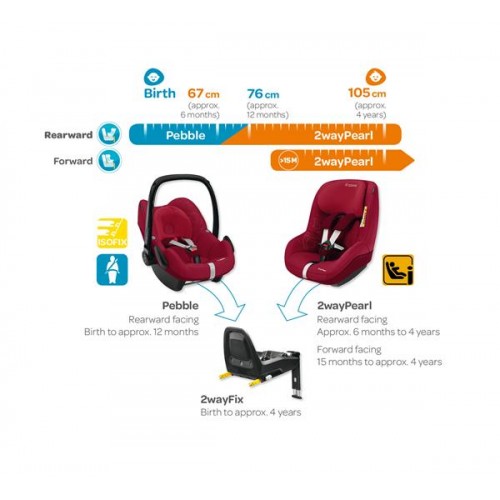 Birth

67 cm
(approx. 6 months)

76 cm
(approx. 12 months)

105 cm
(approx. 4 years)

Rearward

Pebble

2wayPearl

Forward

>15 M

2wayPearl

ISOFIX

Pebble
Rearward facing
Birth to approx. 12 months

2wayPearl
Rearward facing
Approx. 6 months to 4 years

Forward facing
15 months to approx. 4 years

2wayFix
Birth to approx. 4 years